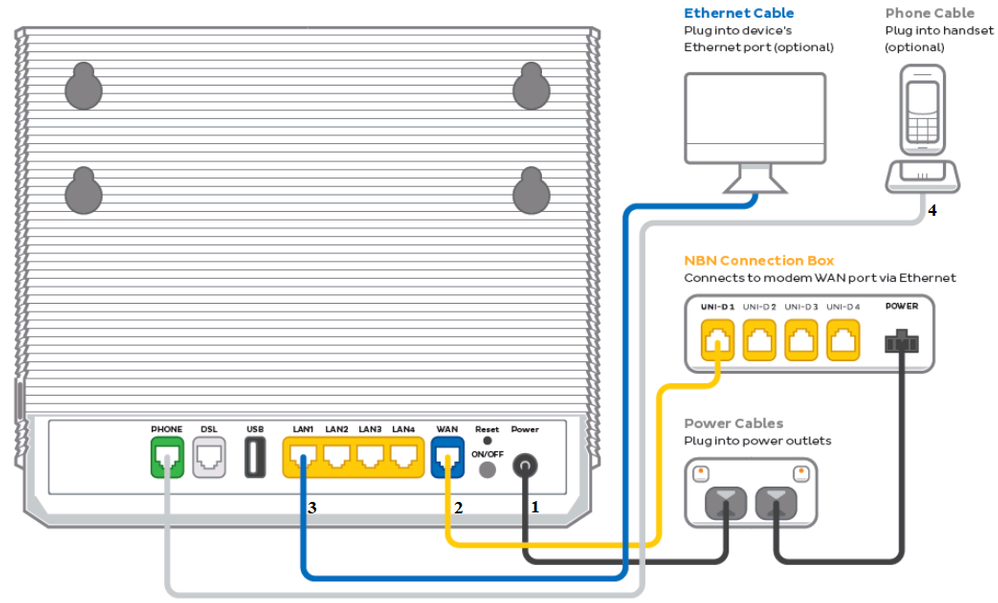 Ethernet Cable
Plug into device's Ethernet port (optional)

Phone Cable
Plug into handset (optional)

4

NBN Connection Box
Connects to modem WAN port via Ethernet

UNI-D 1 UNI-D 2 UNI-D 3 UNI-D 4 POWER

Power Cables
Plug into power outlets

PHONE DSL USB LAN1 LAN2 LAN3 LAN4 WAN Reset ON/OFF Power

3 2 1